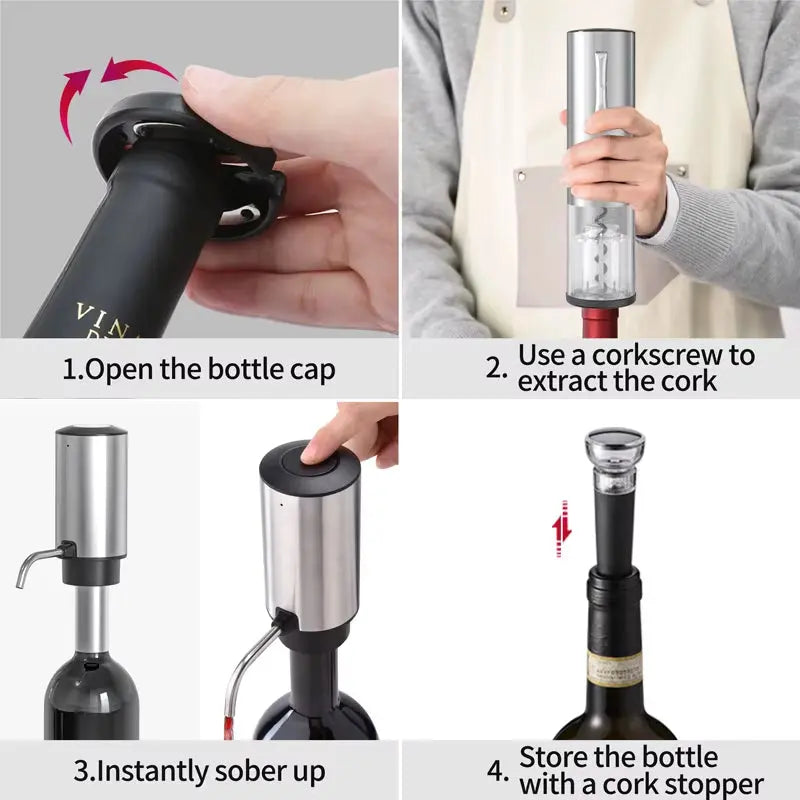 VIN

1.Open the bottle cap

2. Use a corkscrew to extract the cork

3.Instantly sober up

4. Store the bottle with a cork stopper