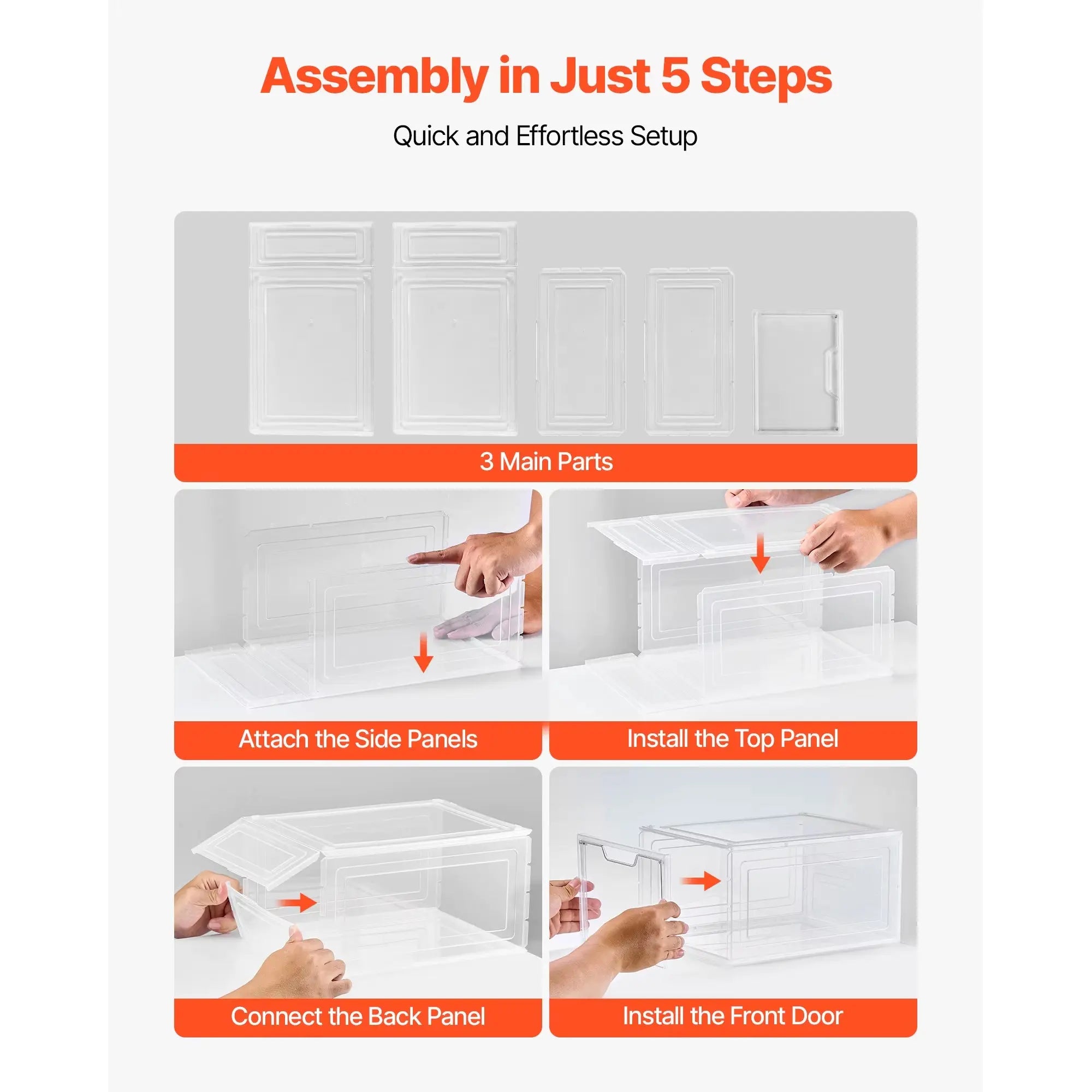 Assembly in Just 5 Steps

Quick and Effortless Setup

3 Main Parts

Attach the Side Panels

Install the Top Panel

Connect the Back Panel

Install the Front Door