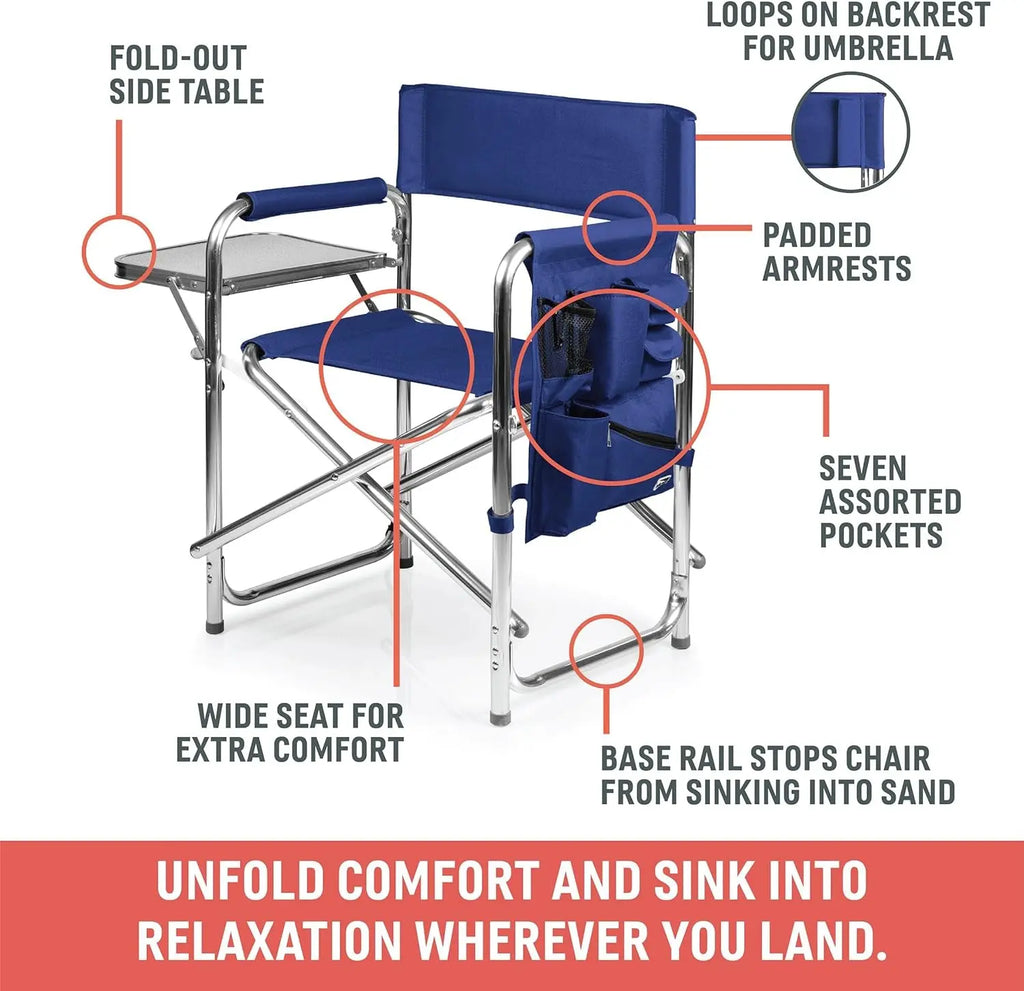 FOLD-OUT SIDE TABLE

LOOPS ON BACKREST FOR UMBRELLA

PADDED ARMRESTS

SEVEN ASSORTED POCKETS

WIDE SEAT FOR EXTRA COMFORT

BASE RAIL STOPS CHAIR FROM SINKING INTO SAND

UNFOLD COMFORT AND SINK INTO RELAXATION WHEREVER YOU LAND.